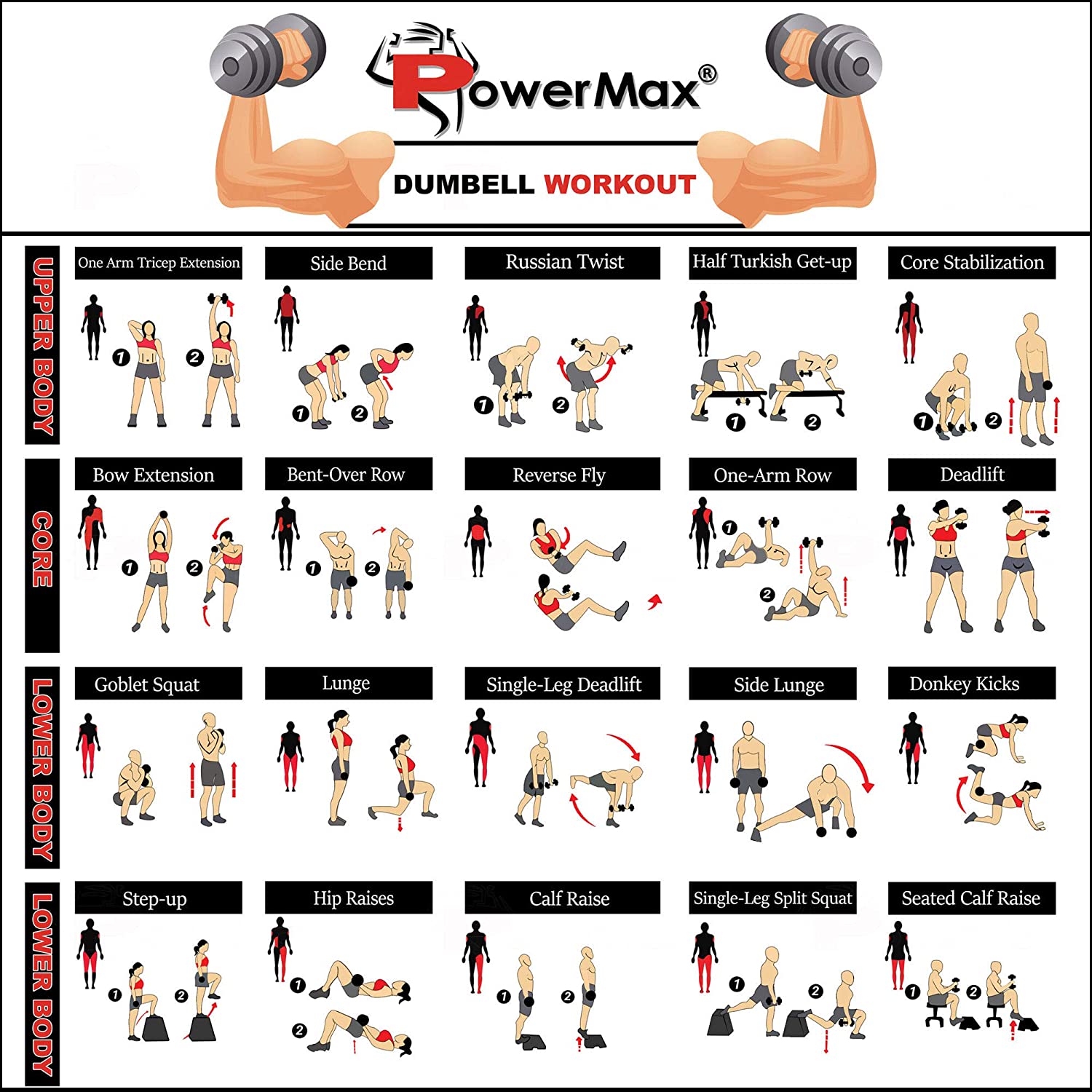 PowerMax®

DUMBELL WORKOUT

UPPER BODY

One Arm Tricep Extension
1 2

Side Bend
1 2

Russian Twist
1 2

Half Turkish Get-up
1 2

Core Stabilization
1 2

CORE

Bow Extension
1 2

Bent-Over Row
1 2

Reverse Fly

One-Arm Row
1 2

Deadlift

LOWER BODY

Goblet Squat

Lunge

Single-Leg Deadlift

Side Lunge

Donkey Kicks

LOWER BODY

Step-up
1 2

Hip Raises
1 2

Calf Raise
1 2

Single-Leg Split Squat
1 2

Seated Calf Raise
1 2