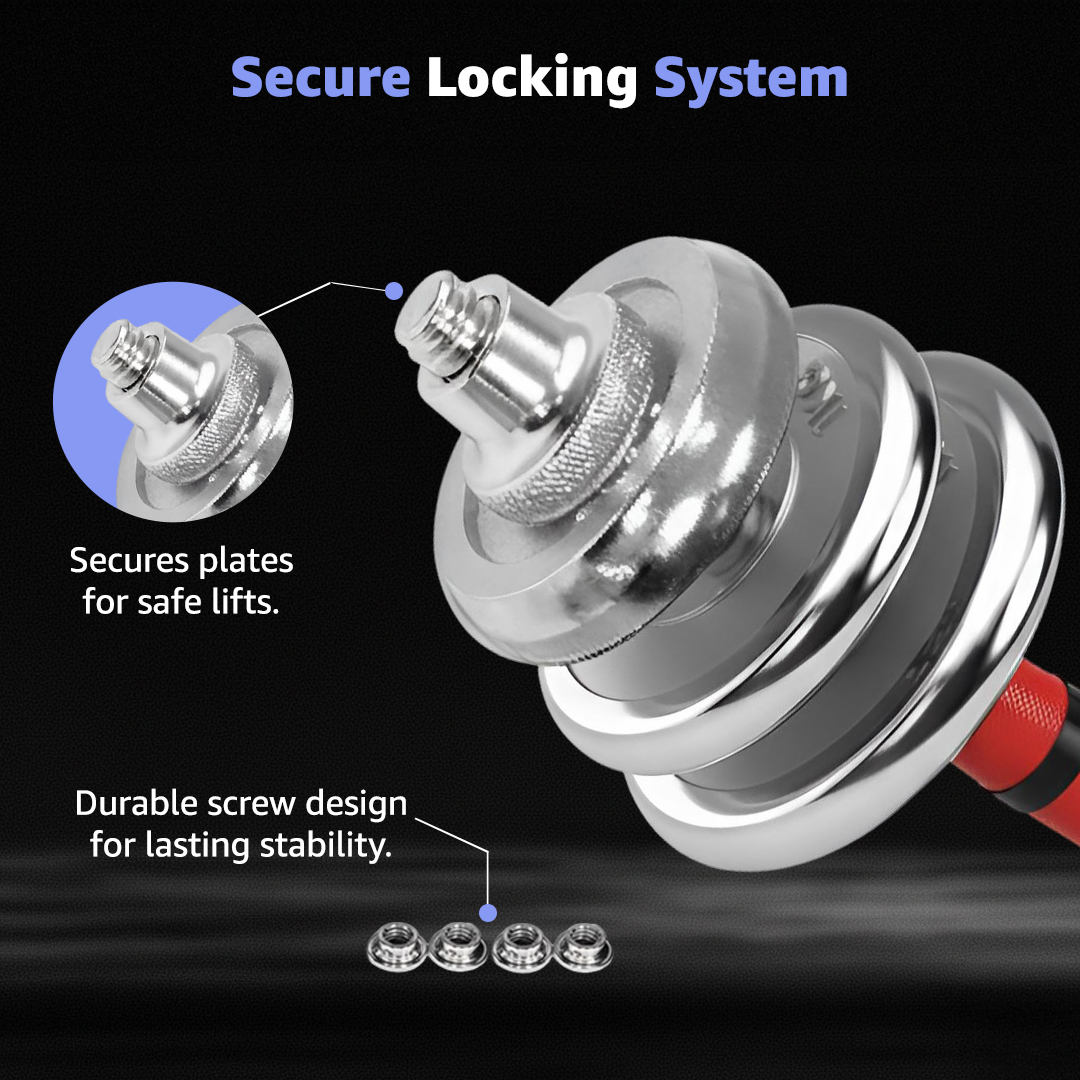 Secure Locking System

Secures plates for safe lifts.

Durable screw design for lasting stability.